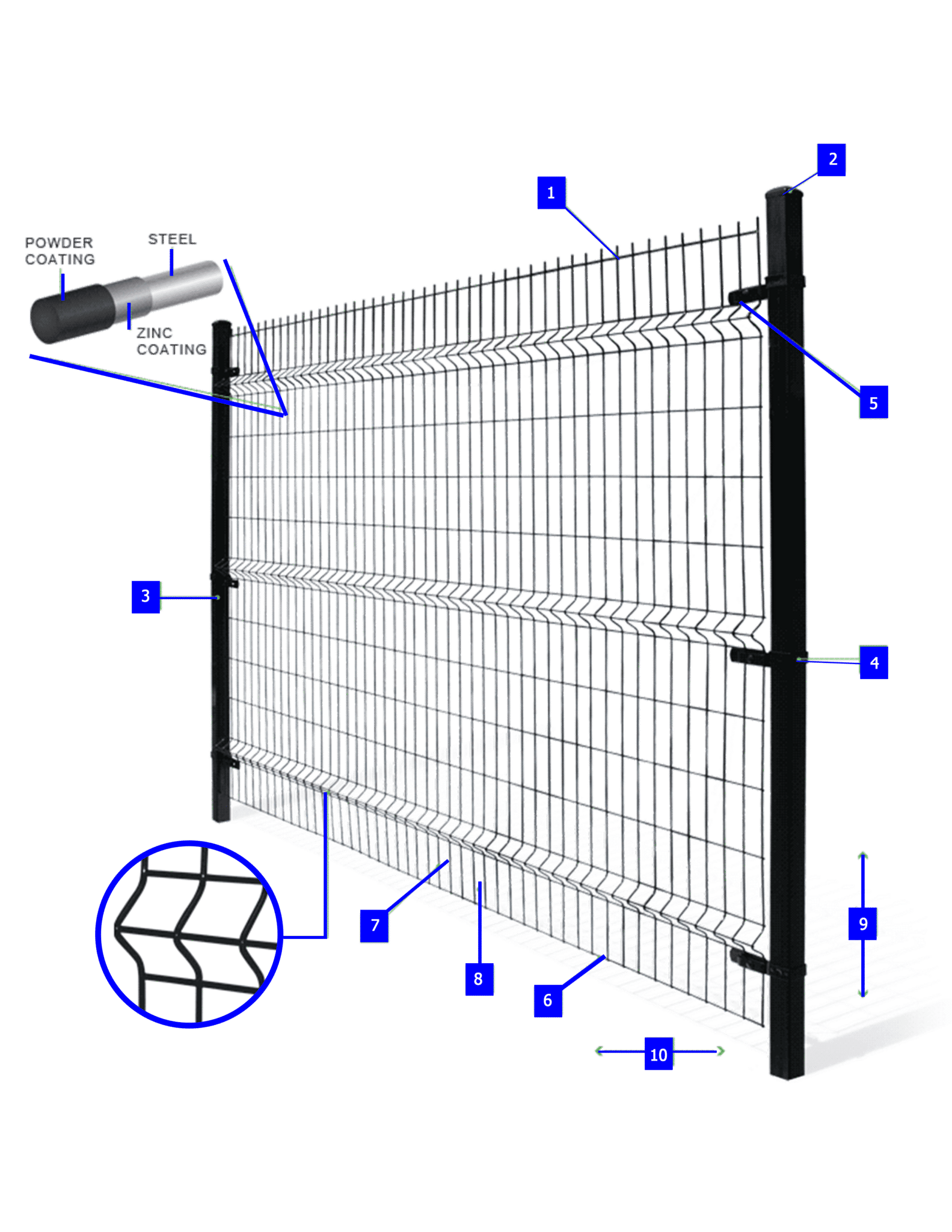 POWDER COATING

STEEL

ZINC COATING

1

2

3

4

5

6

7

8

9

10